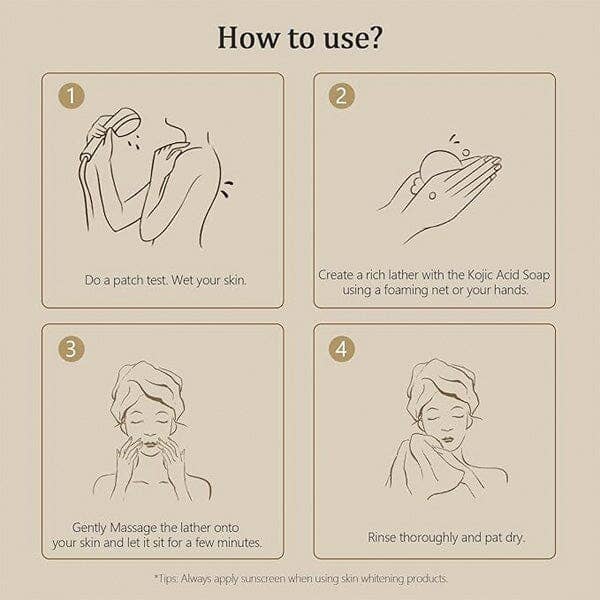 How to use?

1

Do a patch test. Wet your skin.

2

Create a rich lather with the Kojic Acid Soap using a foaming net or your hands.

3

Gently Massage the lather onto your skin and let it sit for a few minutes.

4

Rinse thoroughly and pat dry.

*Tips: Always apply sunscreen when using skin whitening products.