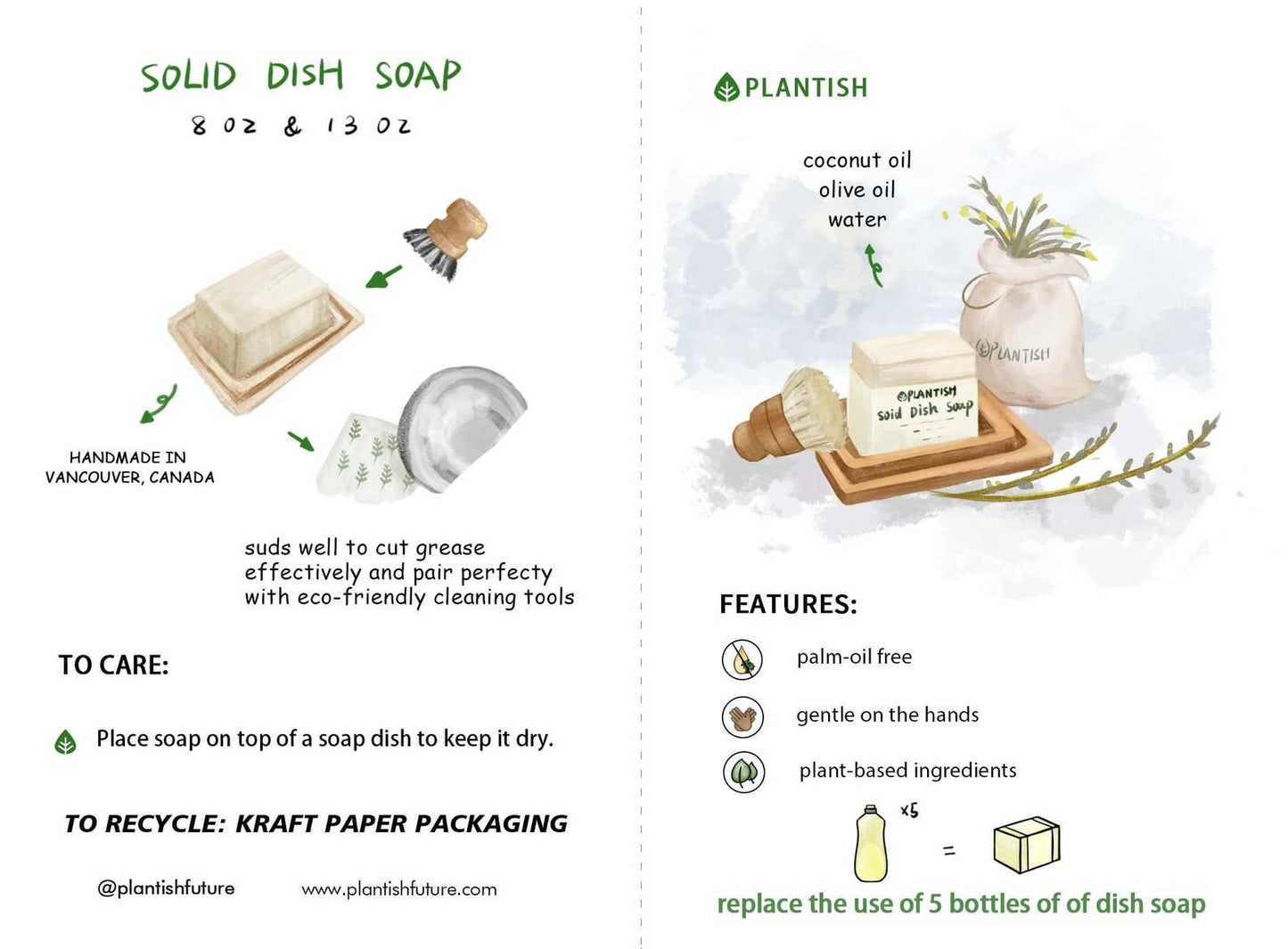 SOLID DISH SOAP

8 oz & 13 oz

HANDMADE IN VANCOUVER, CANADA

suds well to cut grease effectively and pair perfecty with eco-friendly cleaning tools

TO CARE:

Place soap on top of a soap dish to keep it dry.

TO RECYCLE: KRAFT PAPER PACKAGING

@plantishfuture

www.plantishfuture.com

PLANTISH

coconut oil
olive oil
water

PLANTISH

PLANTISH
Soid Dish Soap

FEATURES:

palm-oil free

gentle on the hands

plant-based ingredients

x5

=

replace the use of 5 bottles of of dish soap